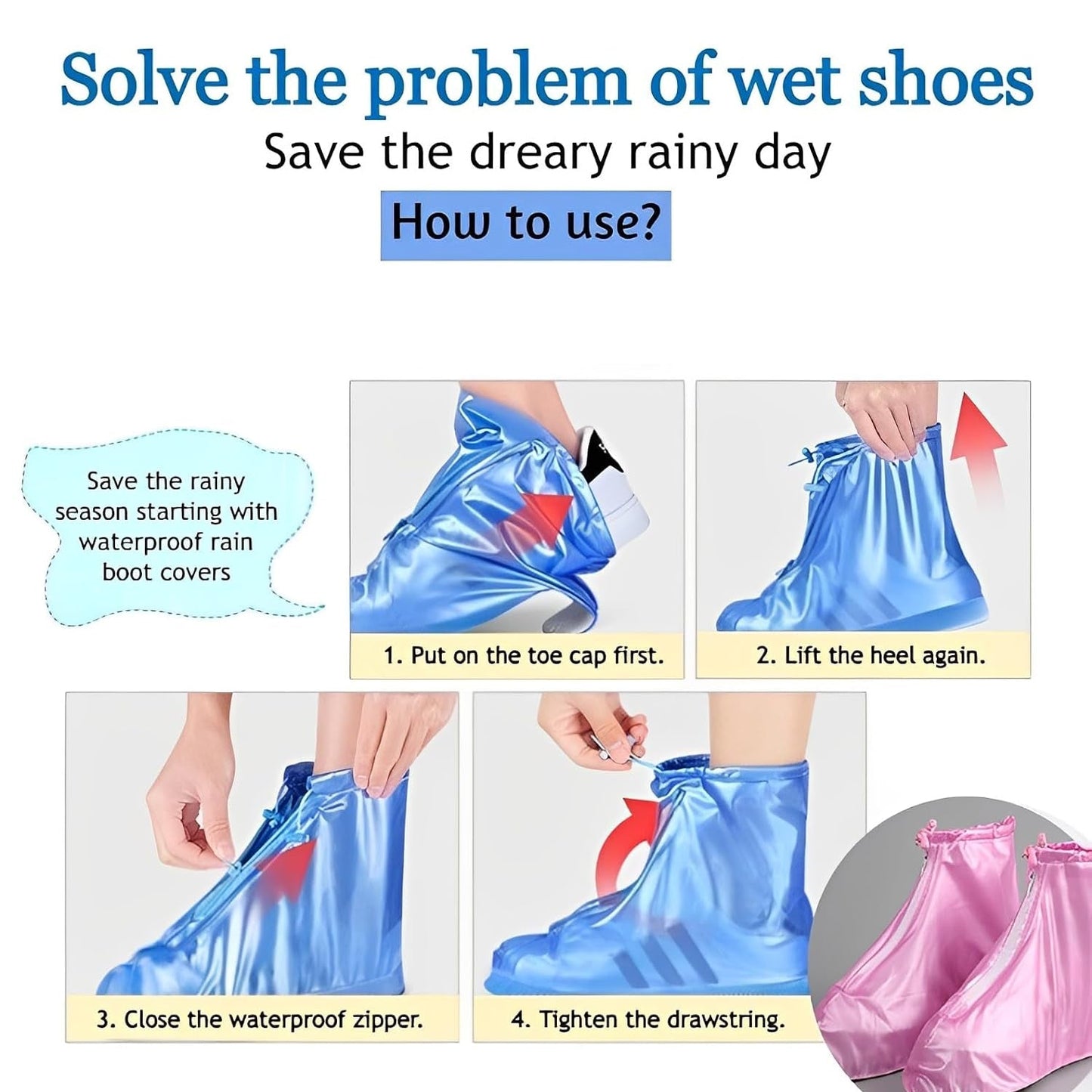 Solve the problem of wet shoes
Save the dreary rainy day
How to use?

Save the rainy season starting with waterproof rain boot covers

1. Put on the toe cap first.

2. Lift the heel again.

3. Close the waterproof zipper.

4. Tighten the drawstring.