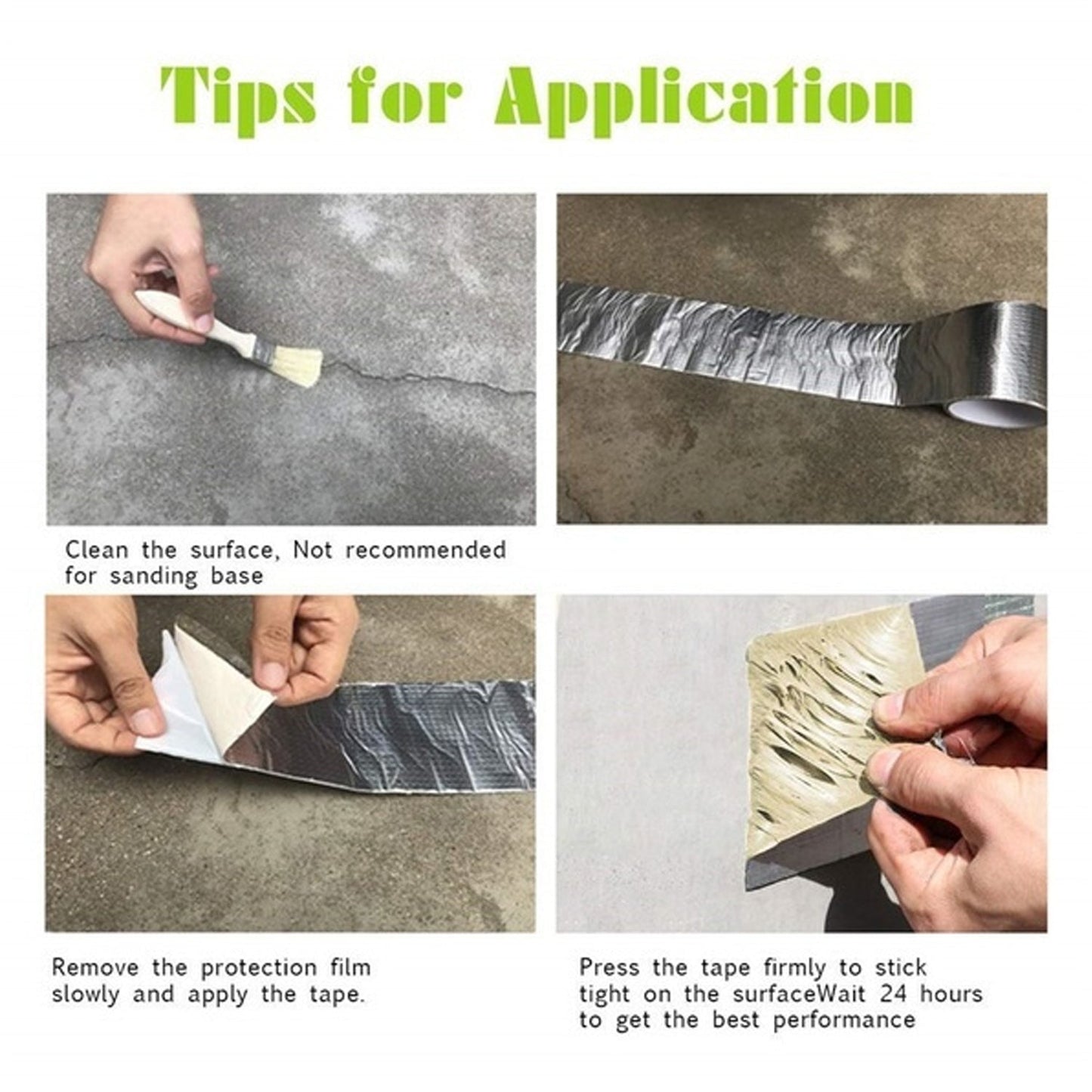 Tips for Application

Clean the surface, Not recommended for sanding base

Remove the protection film slowly and apply the tape.

Press the tape firmly to stick tight on the surfaceWait 24 hours to get the best performance