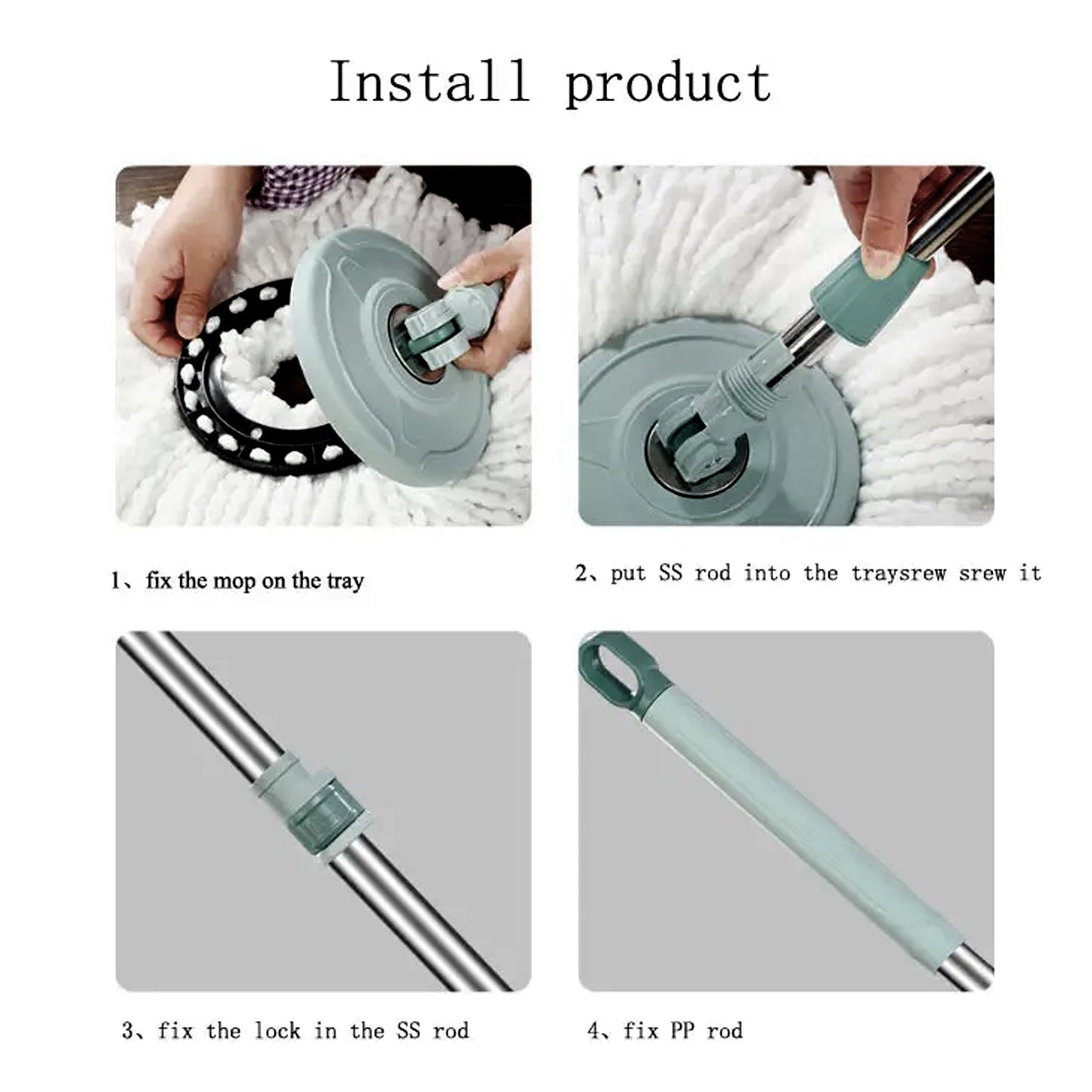 Install product

1、fix the mop on the tray

2、put SS rod into the traysrew srew it

3、fix the lock in the SS rod

4、fix PP rod