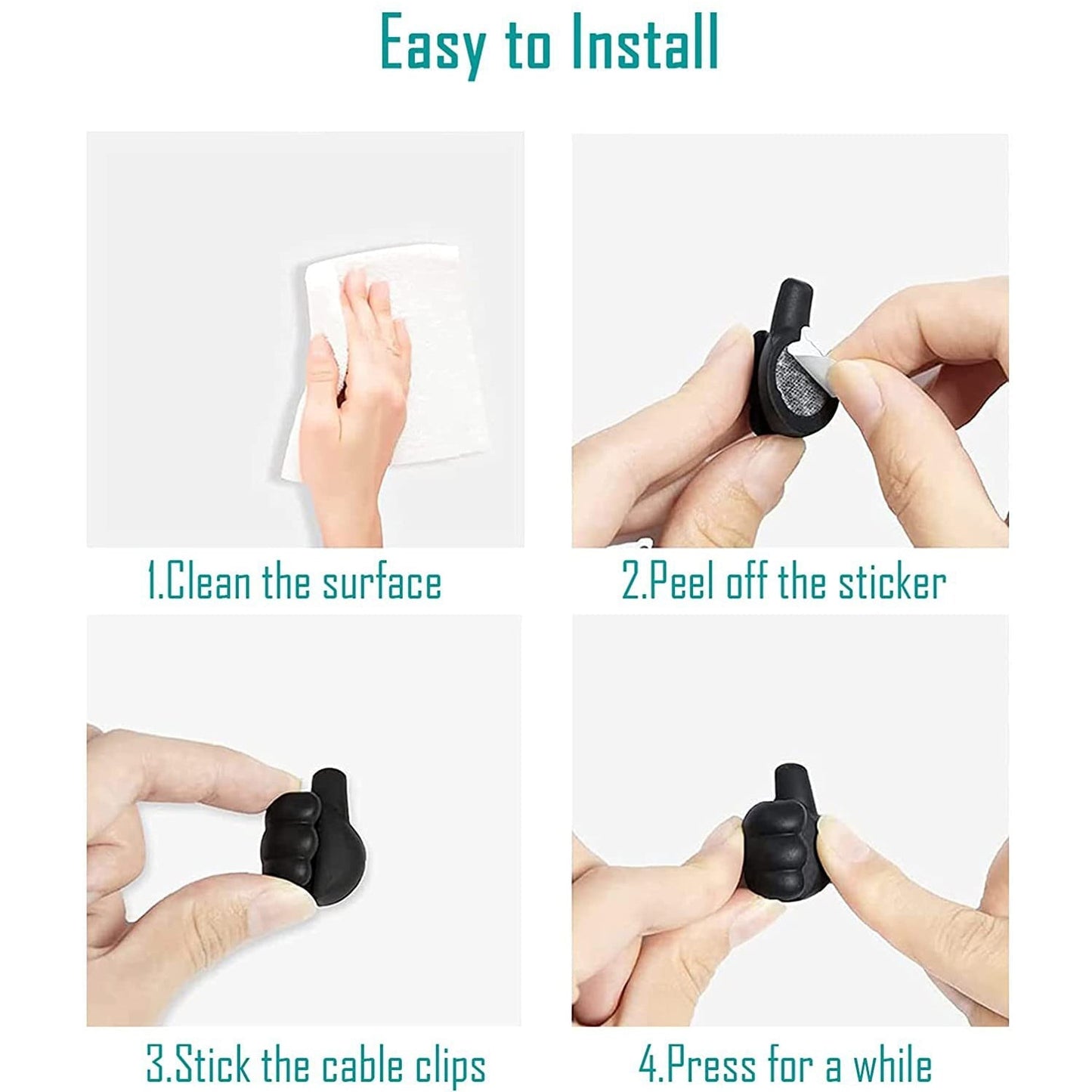 Easy to Install

1.Clean the surface

2.Peel off the sticker

3.Stick the cable clips

4.Press for a while