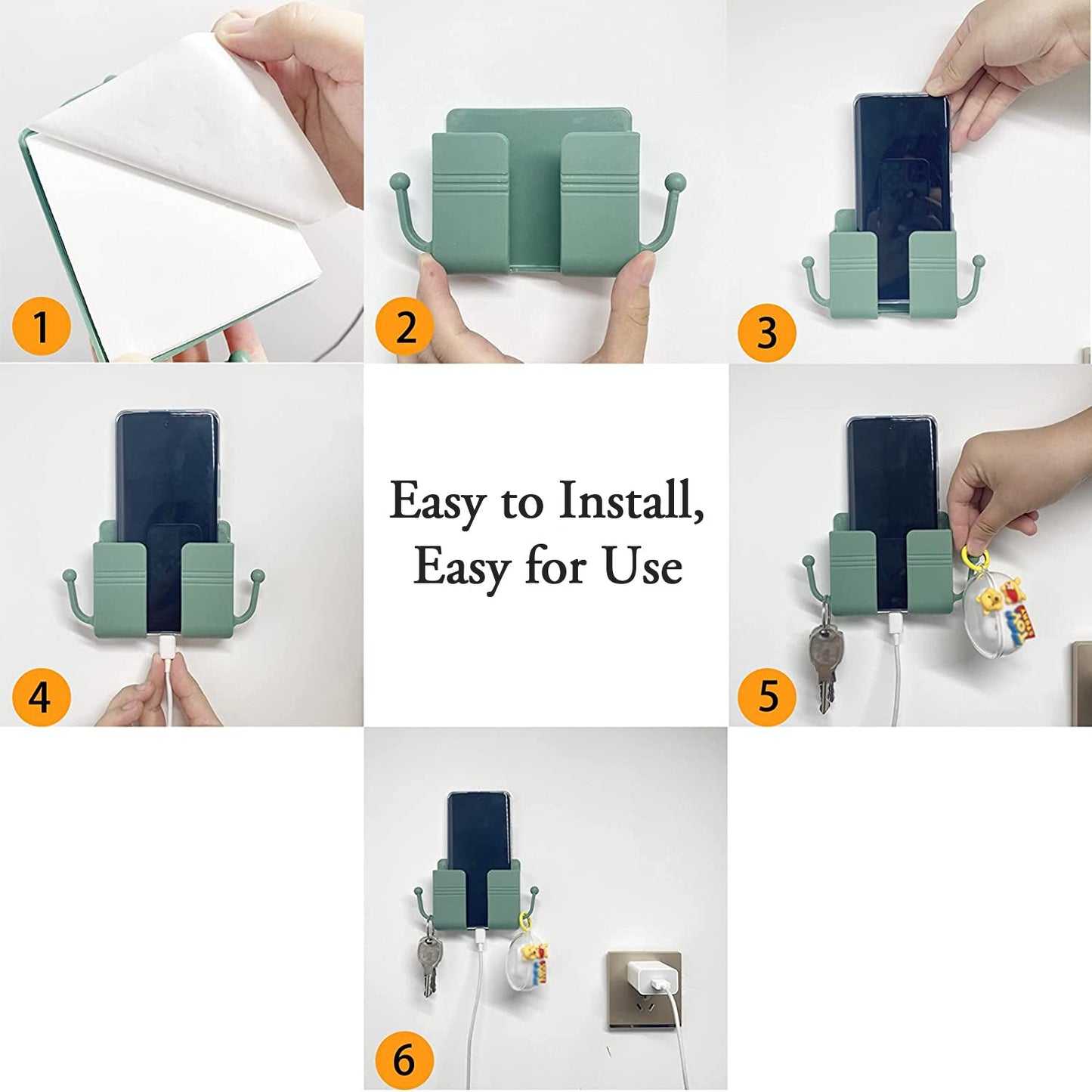 1

2

3

4

Easy to Install,
Easy for Use

5

6