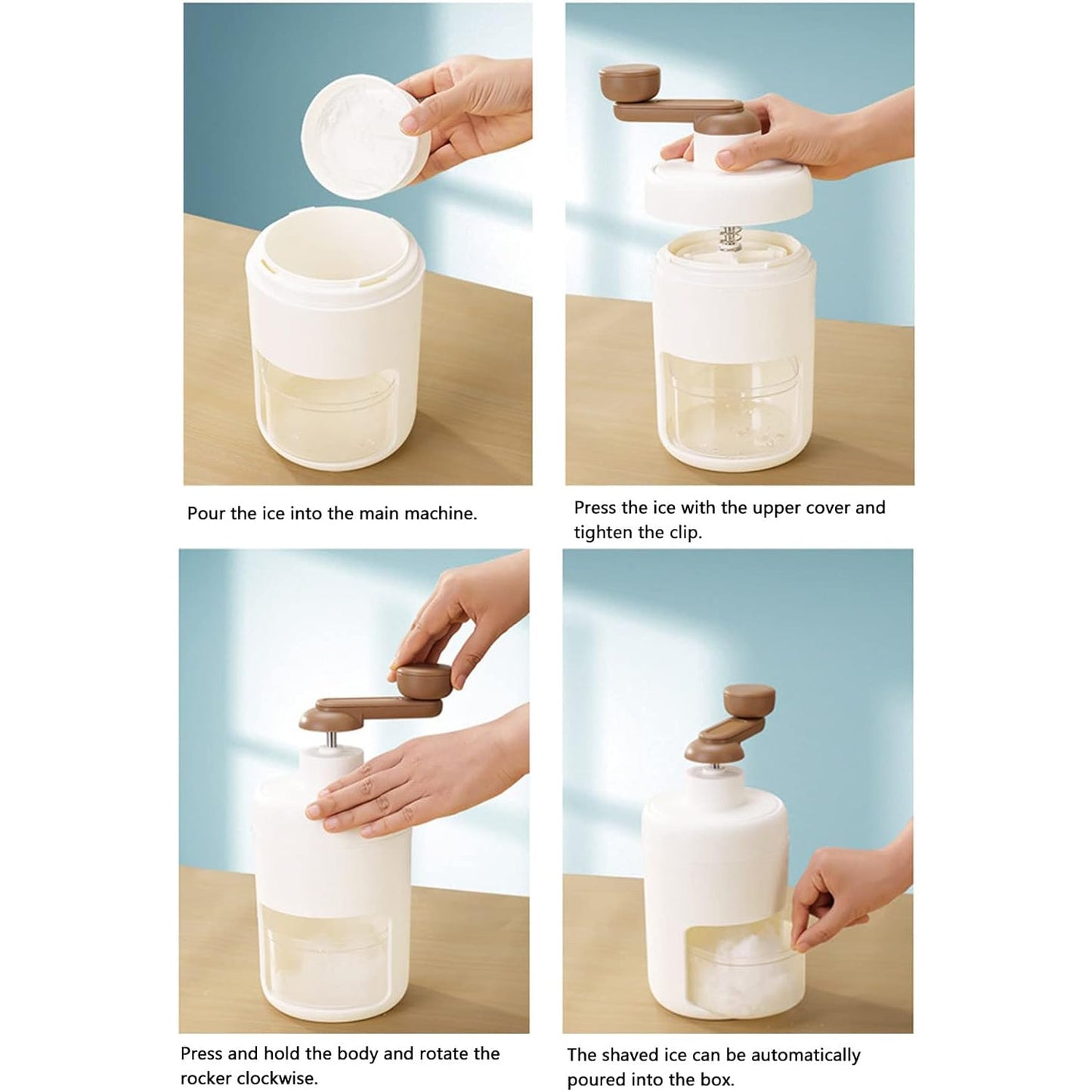 Pour the ice into the main machine.

Press the ice with the upper cover and tighten the clip.

Press and hold the body and rotate the rocker clockwise.

The shaved ice can be automatically poured into the box.