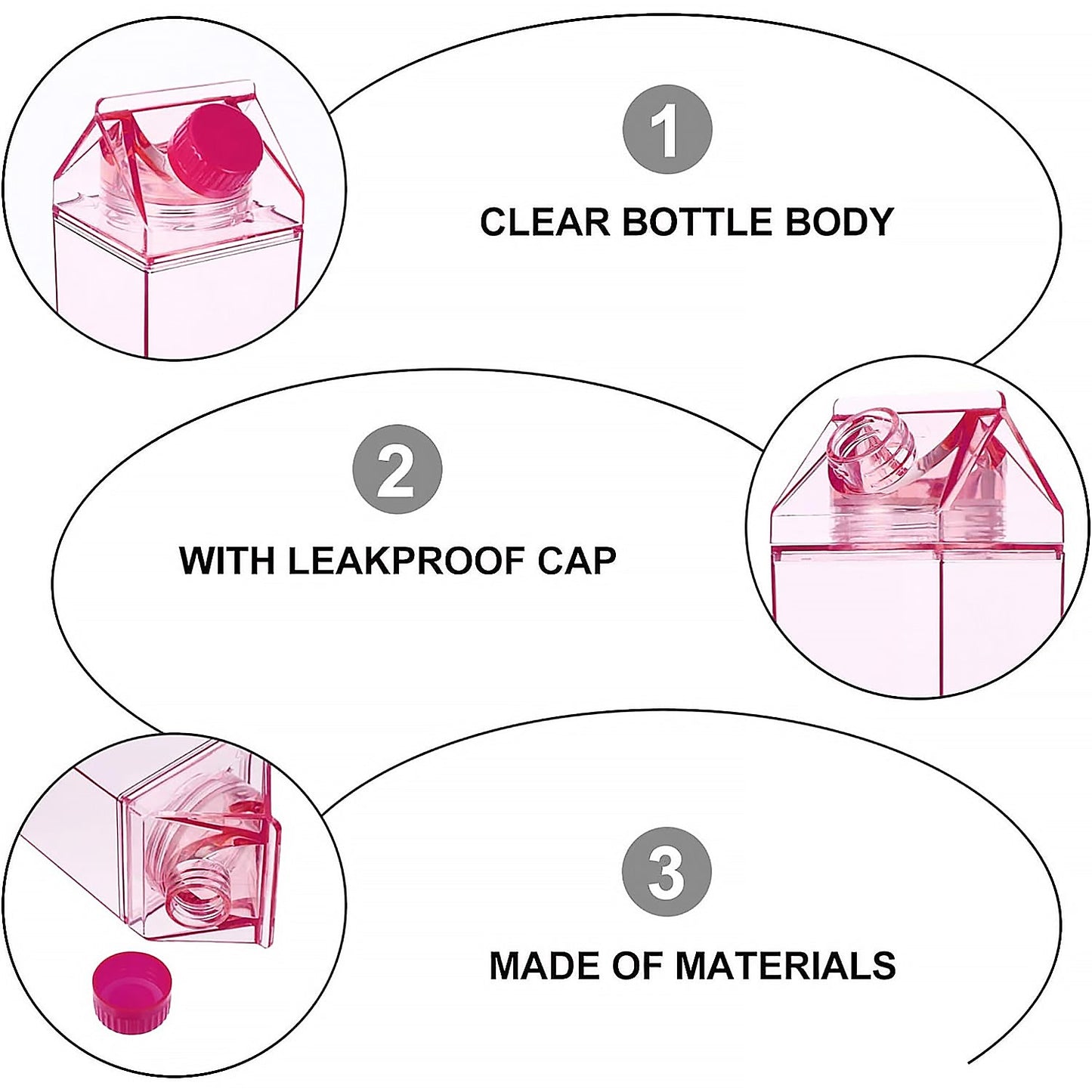 1

CLEAR BOTTLE BODY

2

WITH LEAKPROOF CAP

3

MADE OF MATERIALS