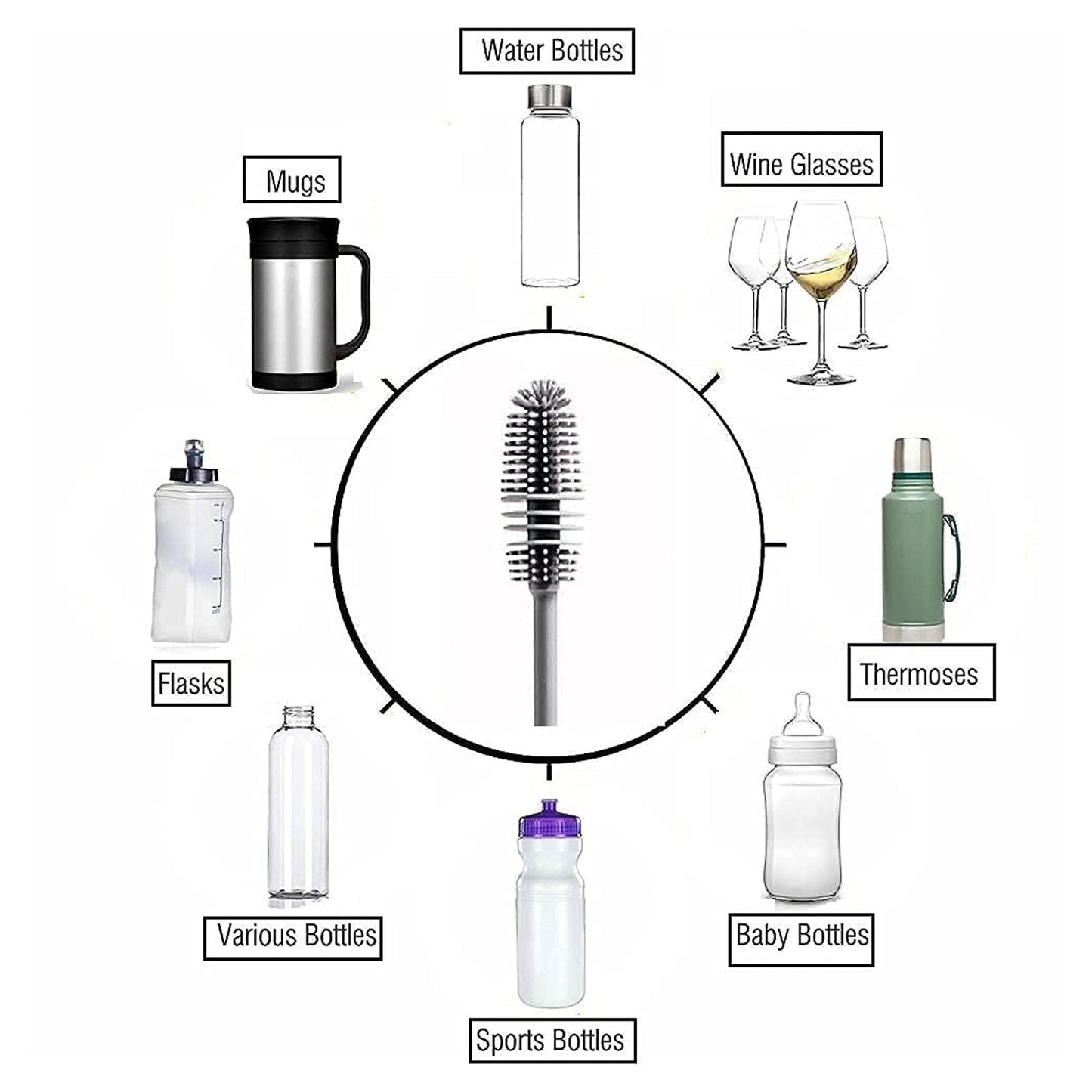 Water Bottles

Mugs

Wine Glasses

Flasks

Thermoses

Various Bottles

Baby Bottles

Sports Bottles