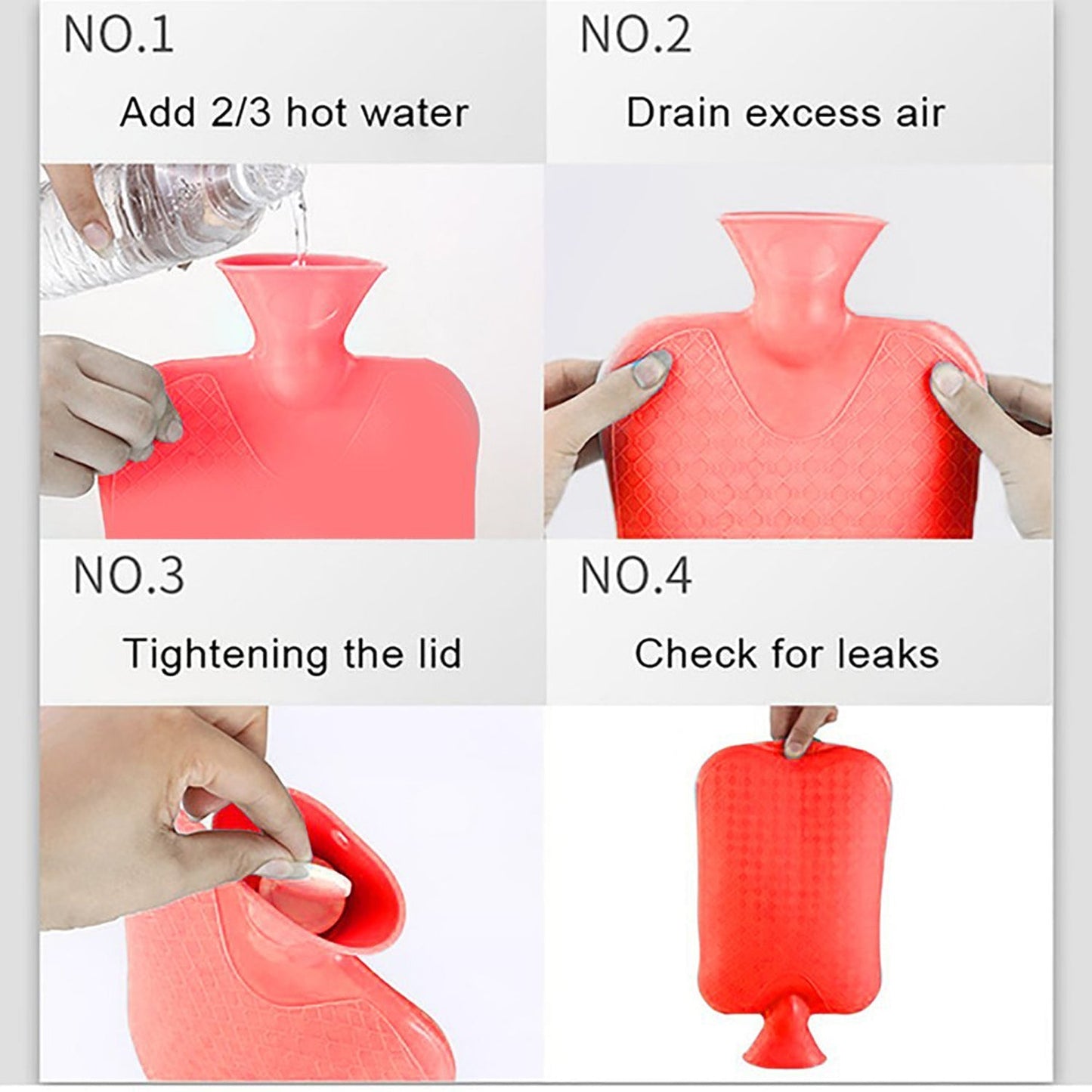 NO.1

Add 2/3 hot water

NO.2

Drain excess air

NO.3

Tightening the lid

NO.4

Check for leaks