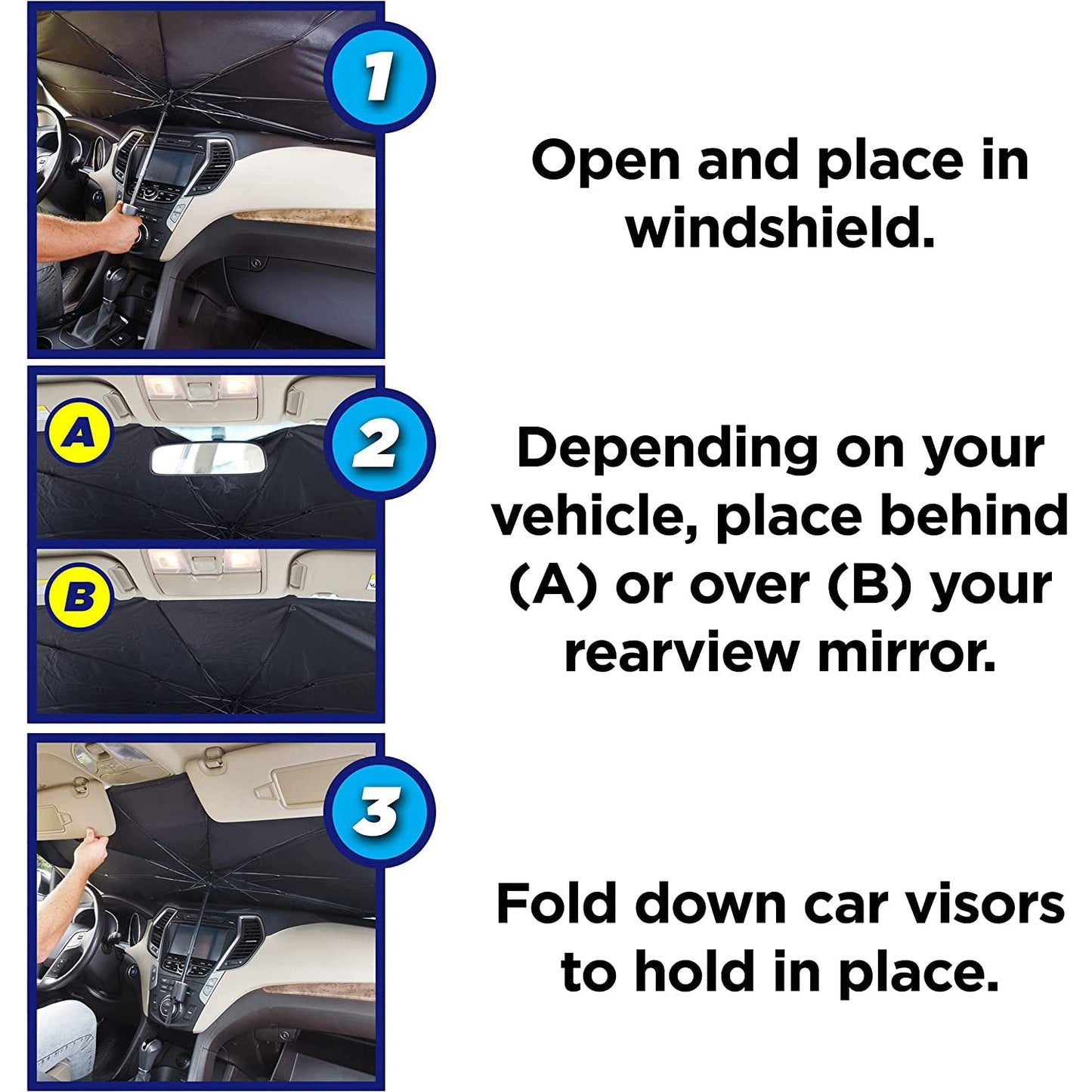 1

Open and place in windshield.

A

2

B

Depending on your vehicle, place behind (A) or over (B) your rearview mirror.

3

Fold down car visors to hold in place.