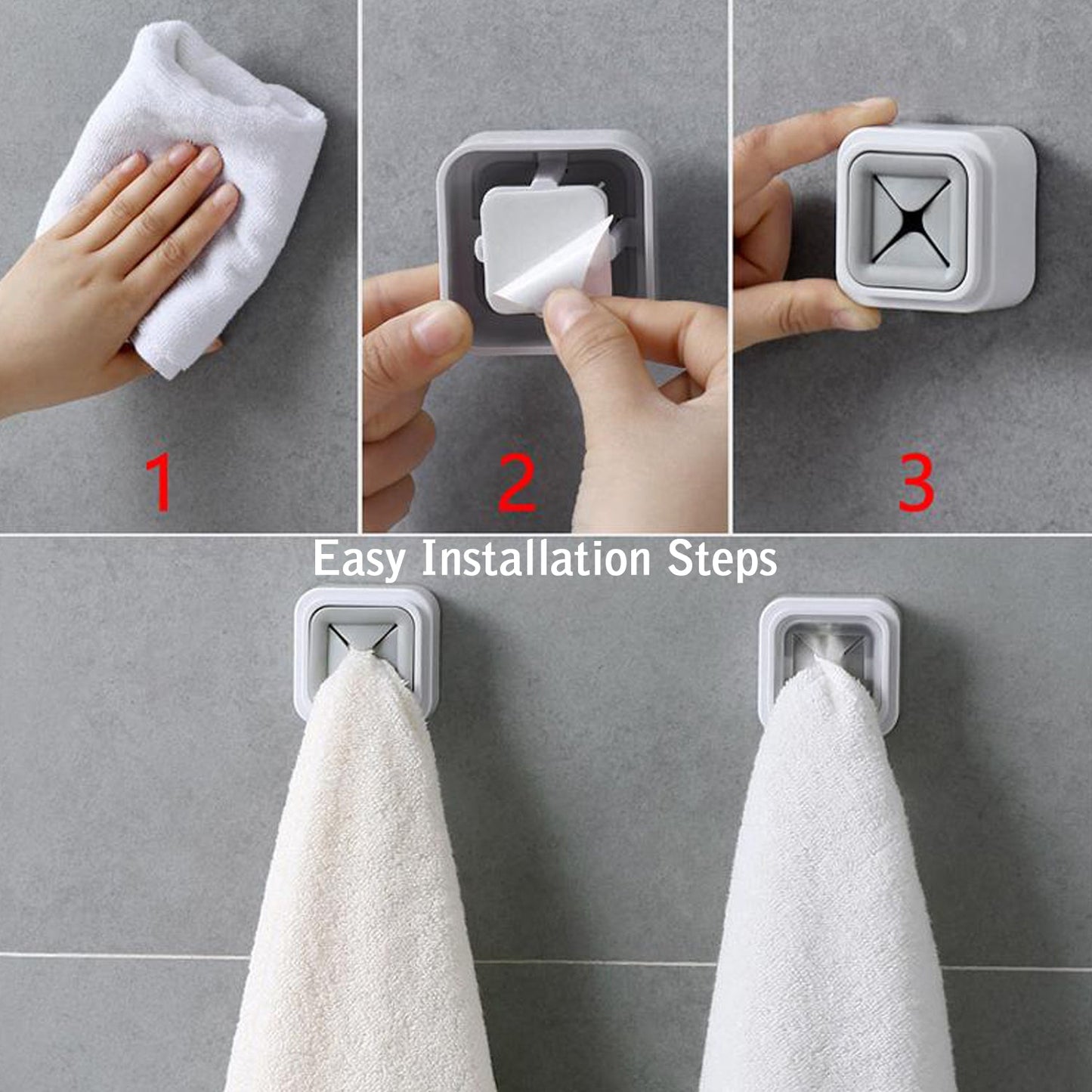 1

2

3

Easy Installation Steps