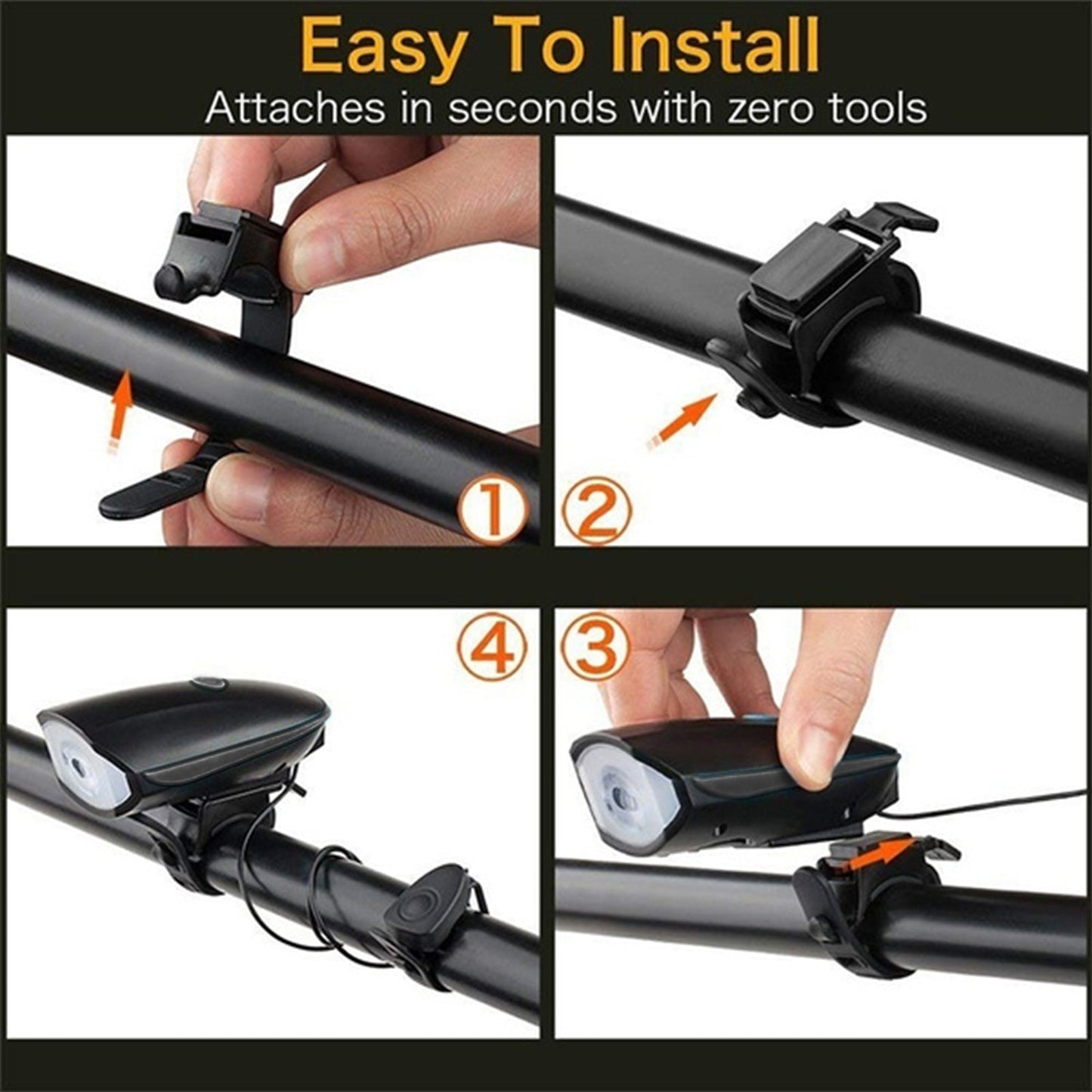 Easy To Install

Attaches in seconds with zero tools

①

②

④

③