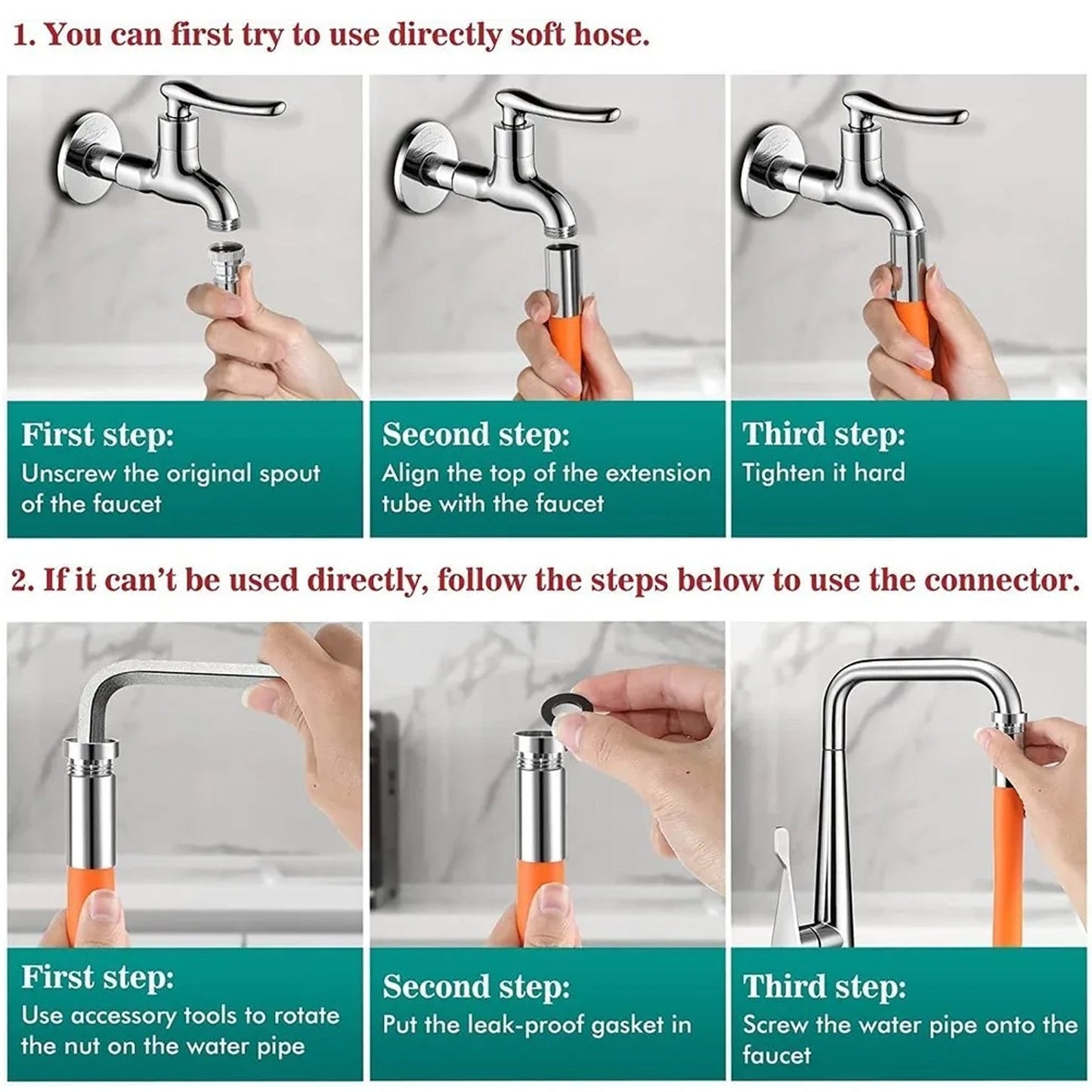 1. You can first try to use directly soft hose.

First step:
Unscrew the original spout of the faucet

Second step:
Align the top of the extension tube with the faucet

Third step:
Tighten it hard

2. If it can't be used directly, follow the steps below to use the connector.

First step:
Use accessory tools to rotate the nut on the water pipe

Second step:
Put the leak-proof gasket in

Third step:
Screw the water pipe onto the faucet