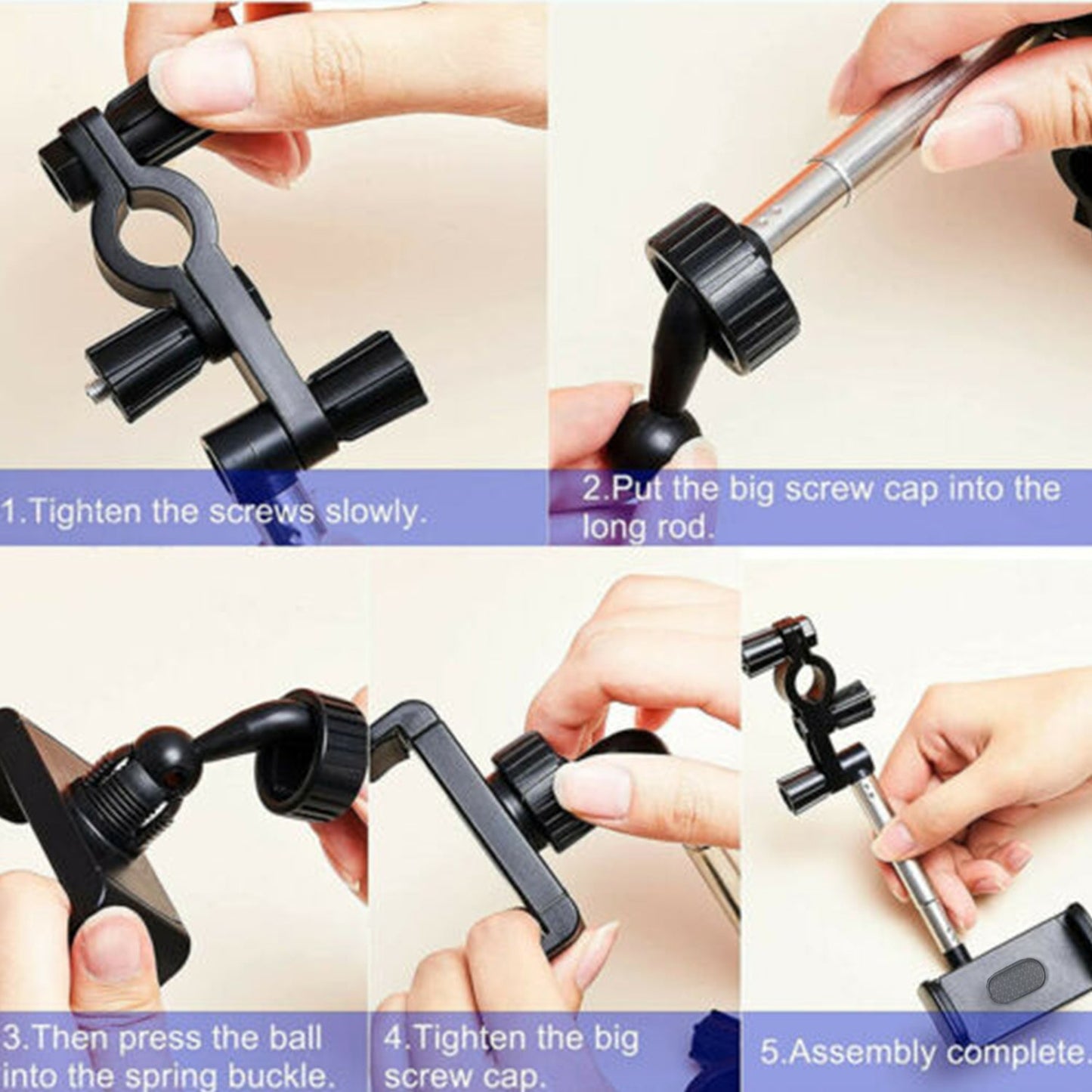 1.Tighten the screws slowly.

2.Put the big screw cap into the long rod.

3.Then press the ball into the spring buckle.

4.Tighten the big screw cap.

5.Assembly complete.