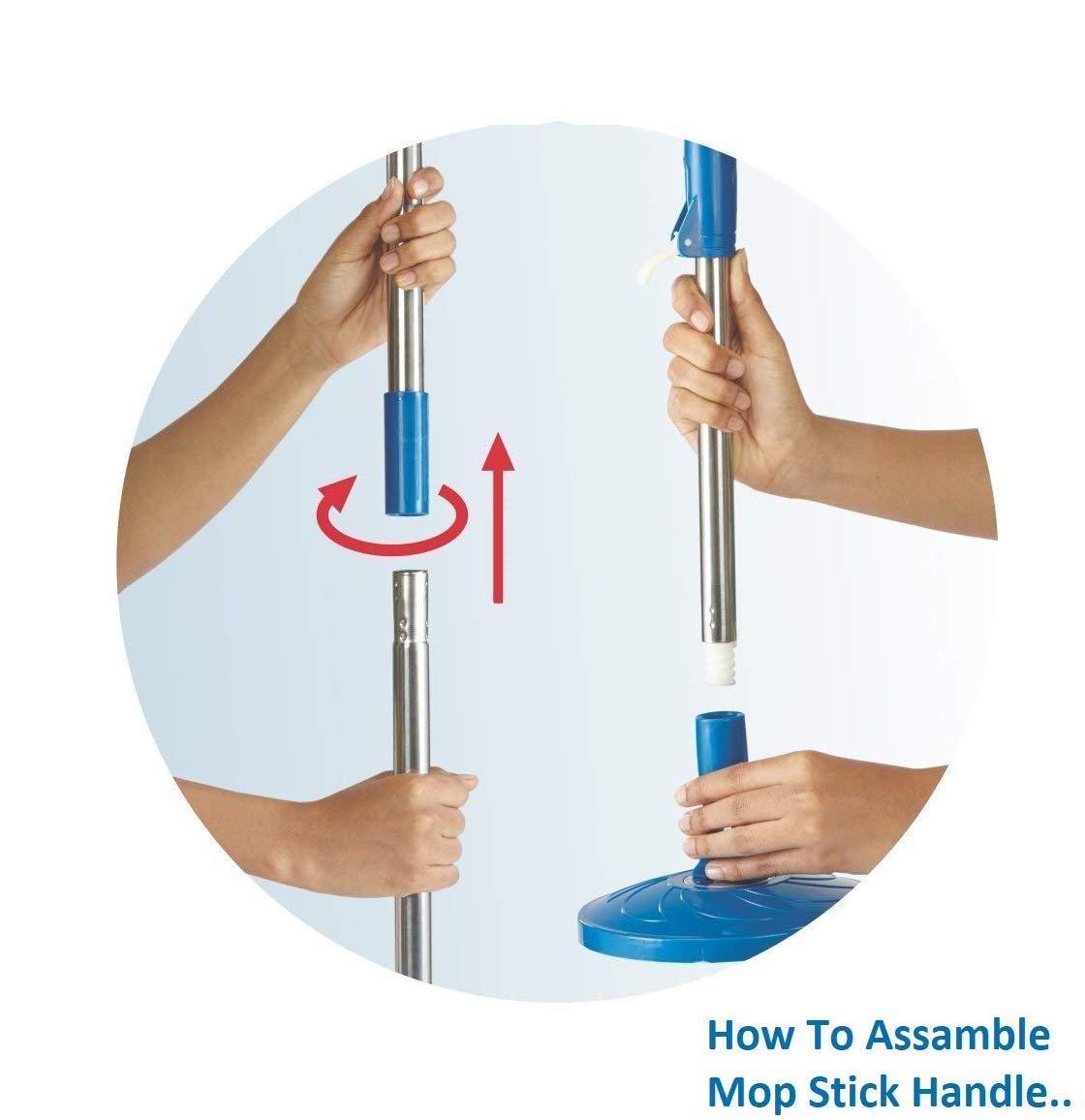 How To Assamble
Mop Stick Handle..