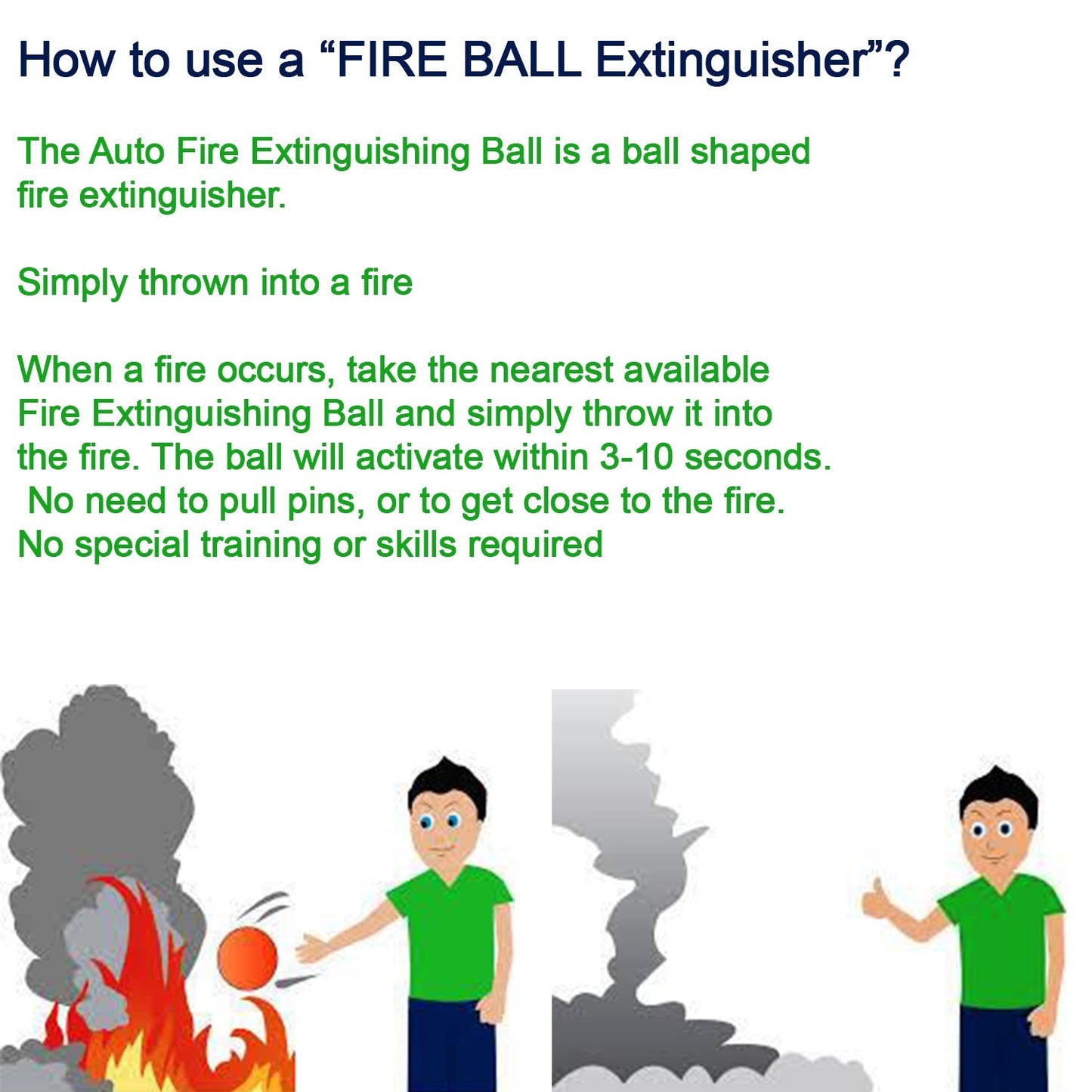 How to use a “FIRE BALL Extinguisher”?

The Auto Fire Extinguishing Ball is a ball shaped fire extinguisher.

Simply thrown into a fire

When a fire occurs, take the nearest available Fire Extinguishing Ball and simply throw it into the fire. The ball will activate within 3-10 seconds. No need to pull pins, or to get close to the fire. No special training or skills required