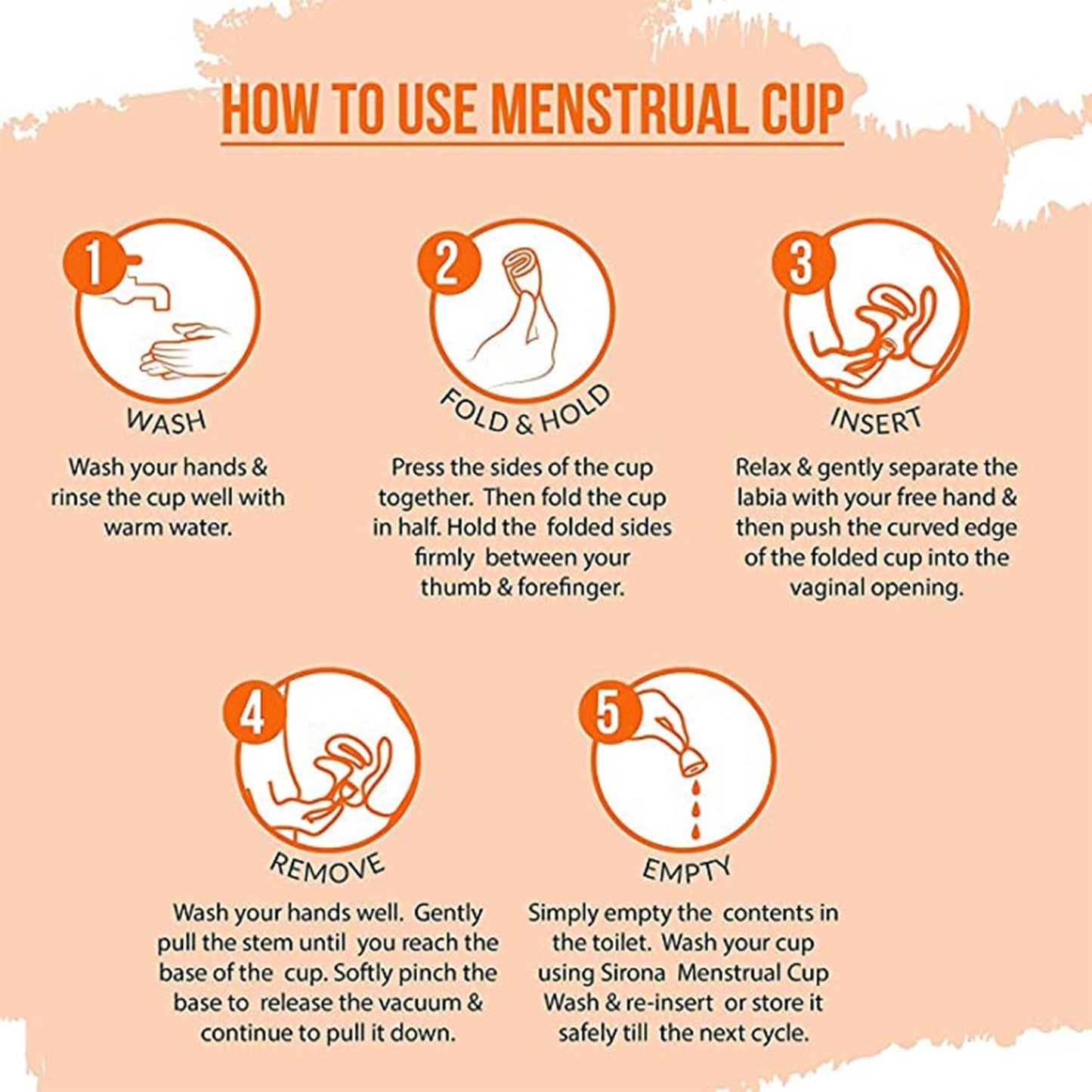 HOW TO USE MENSTRUAL CUP

1

WASH

Wash your hands & rinse the cup well with warm water.

2

FOLD & HOLD

Press the sides of the cup together. Then fold the cup in half. Hold the folded sides firmly between your thumb & forefinger.

3

INSERT

Relax & gently separate the labia with your free hand & then push the curved edge of the folded cup into the vaginal opening.

4

REMOVE

Wash your hands well. Gently pull the stem until you reach the base of the cup. Softly pinch the base to release the vacuum & continue to pull it down.

5

EMPTY

Simply empty the contents in the toilet. Wash your cup using Sirona Menstrual Cup Wash & re-insert or store it safely till the next cycle.