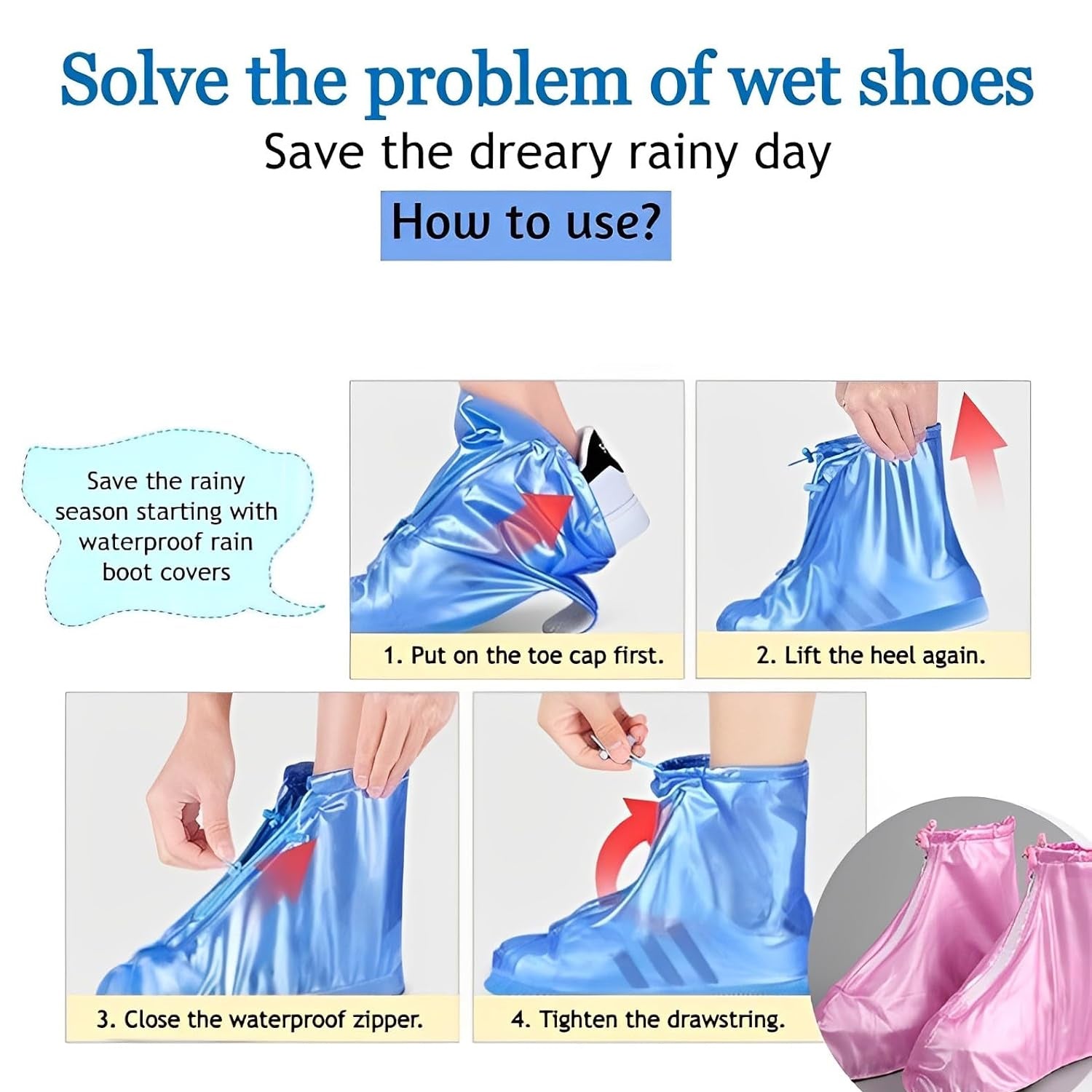 Solve the problem of wet shoes

Save the dreary rainy day

How to use?

Save the rainy season starting with waterproof rain boot covers

1. Put on the toe cap first.

2. Lift the heel again.

3. Close the waterproof zipper.

4. Tighten the drawstring.